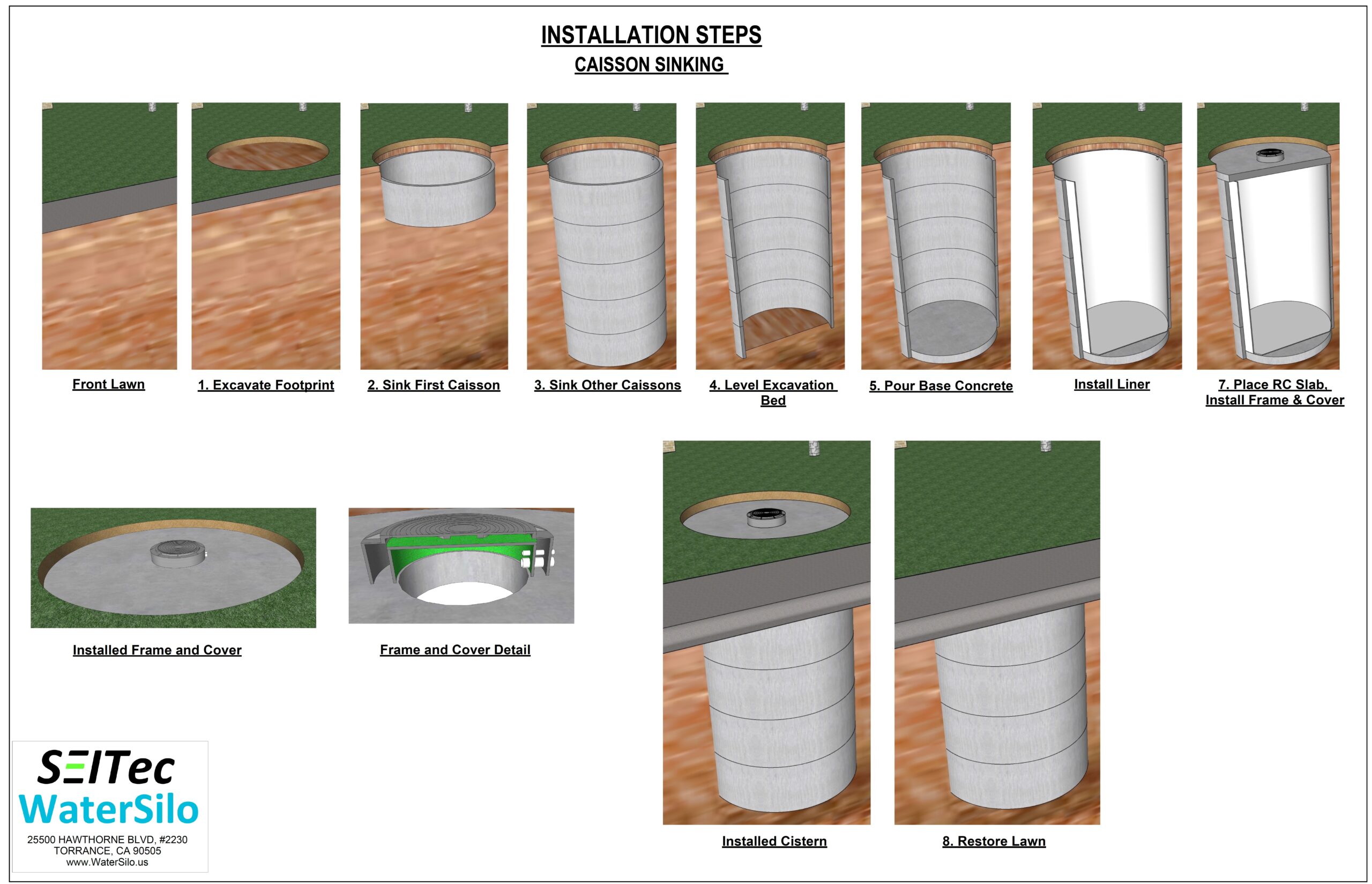 INSTALLATION STEPS
CAISSON SINKING

Front Lawn

1. Excavate Footprint

2. Sink First Caisson

3. Sink Other Caissons

4. Level Excavation Bed

5. Pour Base Concrete

Install Liner

7. Place RC Slab, Install Frame & Cover

Installed Frame and Cover

Frame and Cover Detail

Installed Cistern

8. Restore Lawn

SEITec
WaterSilo
25500 HAWTHORNE BLVD, #2230
TORRANCE, CA 90505
www.WaterSilo.us